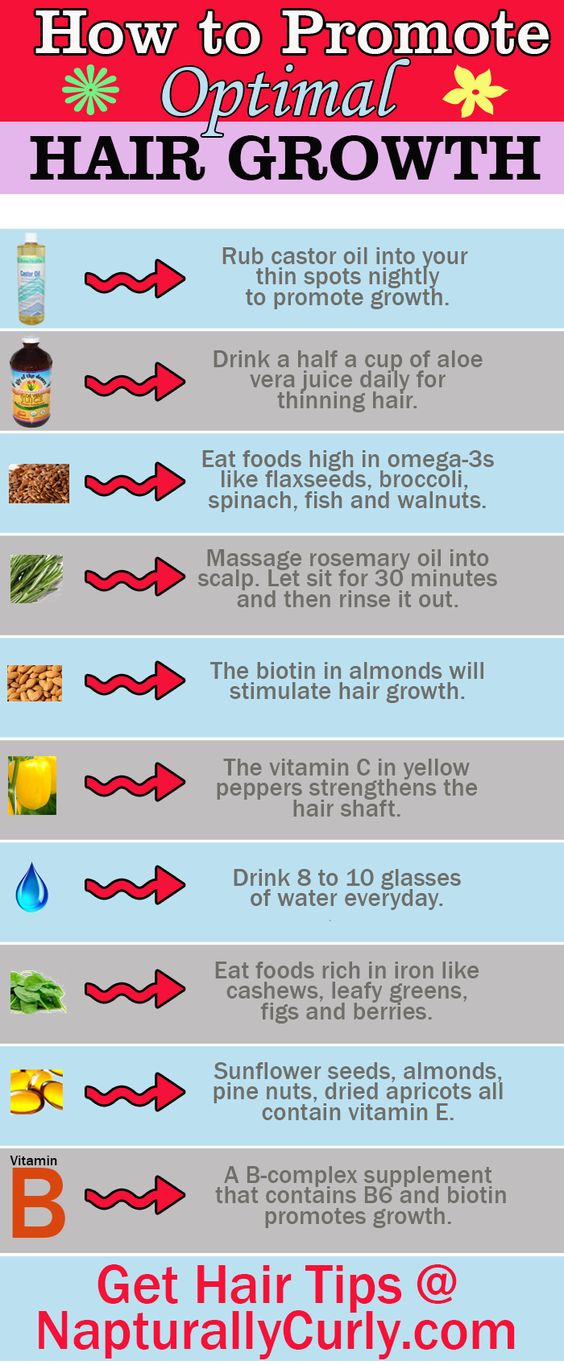 How to Promote Optimal HAIR GROWTH

Castor Oil

Rub castor oil into your thin spots nightly to promote growth.

Drink a half a cup of aloe vera juice daily for thinning hair.

Eat foods high in omega-3s like flaxseeds, broccoli, spinach, fish and walnuts.

Massage rosemary oil into scalp. Let sit for 30 minutes and then rinse it out.

The biotin in almonds will stimulate hair growth.

The vitamin C in yellow peppers strengthens the hair shaft.

Drink 8 to 10 glasses of water everyday.

Eat foods rich in iron like cashews, leafy greens, figs and berries.

Sunflower seeds, almonds, pine nuts, dried apricots all contain vitamin E.

Vitamin B

A B-complex supplement that contains B6 and biotin promotes growth.

Get Hair Tips @ NapturallyCurly.com